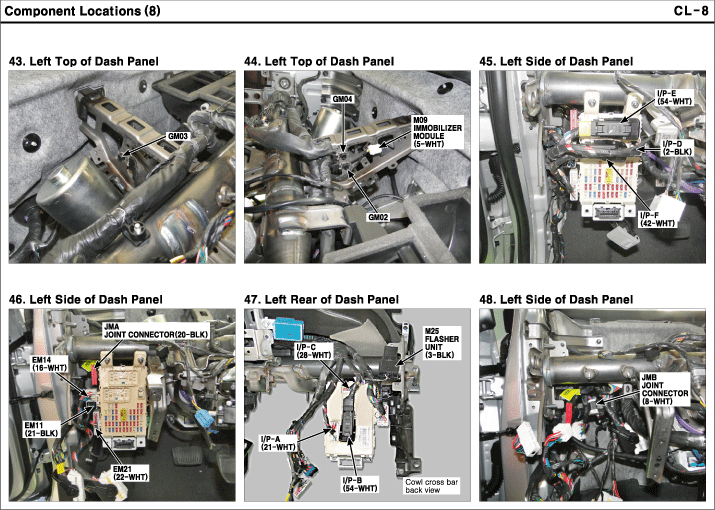 Component Locations (8)

CL-8

43. Left Top of Dash Panel

GM03

44. Left Top of Dash Panel

GM04

M09 IMMOBILIZER MODULE (5-WHT)

GM02

45. Left Side of Dash Panel

I/P-E (54-WHT)

I/P-D (2-BLK)

I/P-F (42-WHT)

46. Left Side of Dash Panel

JMA JOINT CONNECTOR(20-BLK)

EM14 (16-WHT)

EM11 (21-BLK)

EM21 (22-WHT)

47. Left Rear of Dash Panel

I/P-C (28-WHT)

M25 FLASHER UNIT (3-BLK)

I/P-A (21-WHT)

I/P-B (54-WHT)

Cowl cross bar back view

48. Left Side of Dash Panel

JMB JOINT CONNECTOR (8-WHT)